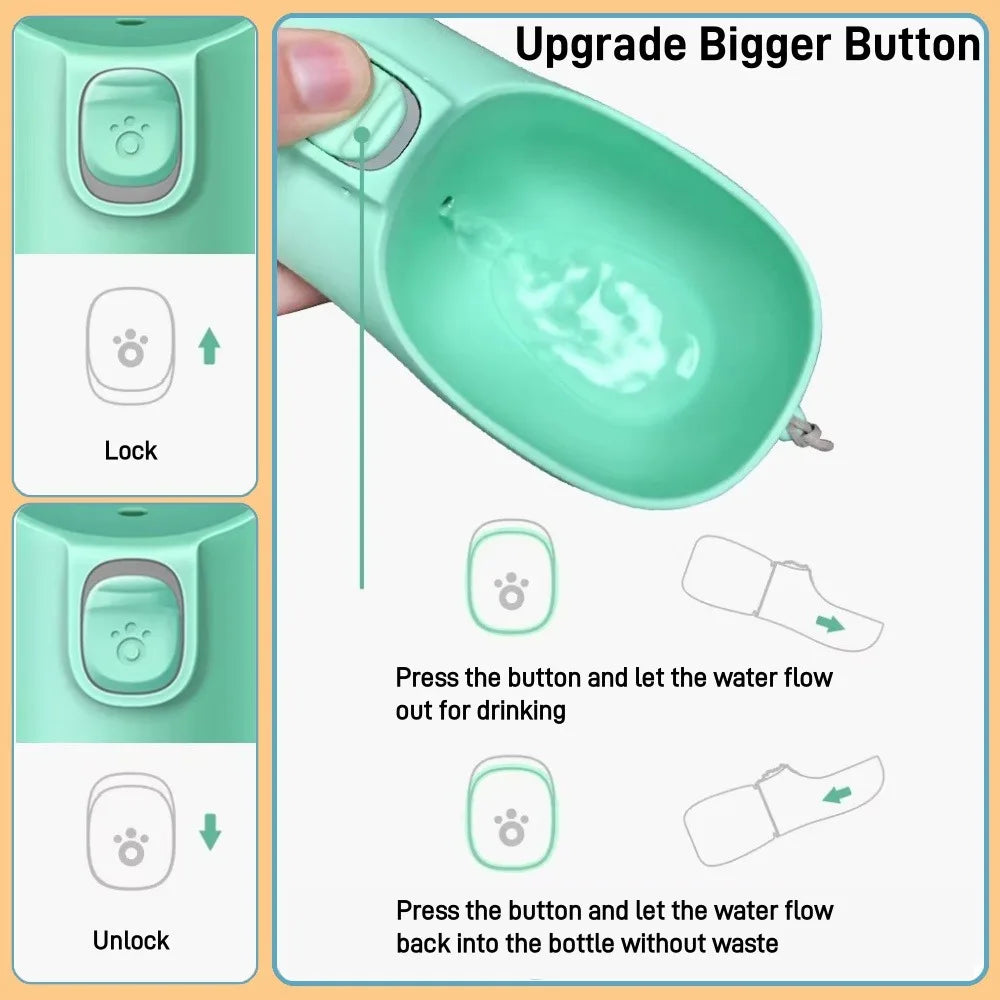 Lock

Unlock

Upgrade Bigger Button

Press the button and let the water flow out for drinking

Press the button and let the water flow back into the bottle without waste